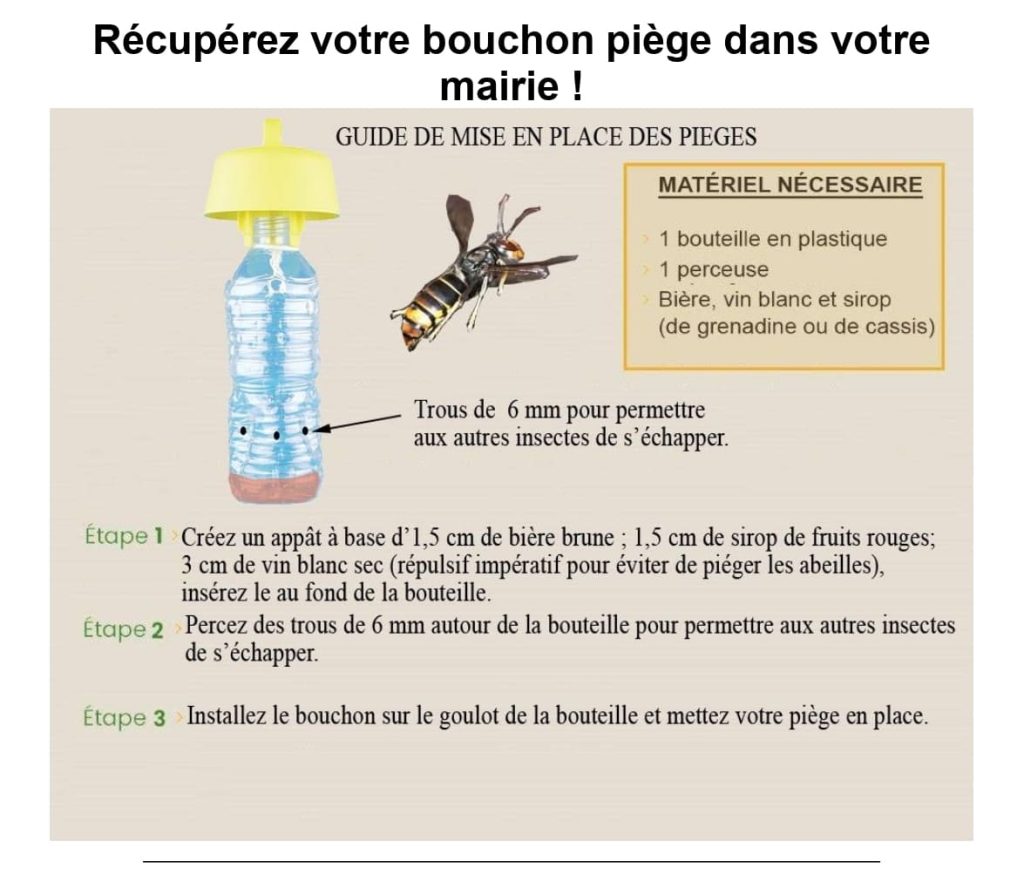 Récupérez votre bouchon piège dans votre mairie !

GUIDE DE MISE EN PLACE DES PIEGES

MATÉRIEL NÉCESSAIRE

› 1 bouteille en plastique
› 1 perceuse
› Bière, vin blanc et sirop (de grenadine ou de cassis)

Trous de 6 mm pour permettre aux autres insectes de s'échapper.

Étape 1 › Créez un appât à base d'1,5 cm de bière brune ; 1,5 cm de sirop de fruits rouges; 3 cm de vin blanc sec (répulsif impératif pour éviter de piéger les abeilles), insérez le au fond de la bouteille.

Étape 2 › Percez des trous de 6 mm autour de la bouteille pour permettre aux autres insectes de s'échapper.

Étape 3 › Installez le bouchon sur le goulot de la bouteille et mettez votre piège en place.